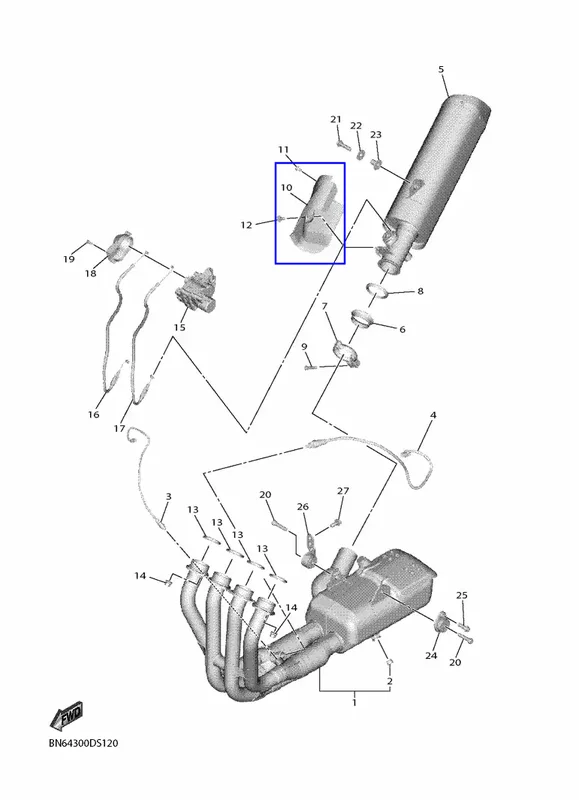 5
21
22
23
11
10
12
19
18
15
8
7
6
9
16
17
4
3
20
26
27
13
13
13
13
14
14
25
24
20
2
1
FWD
BN64300DS120