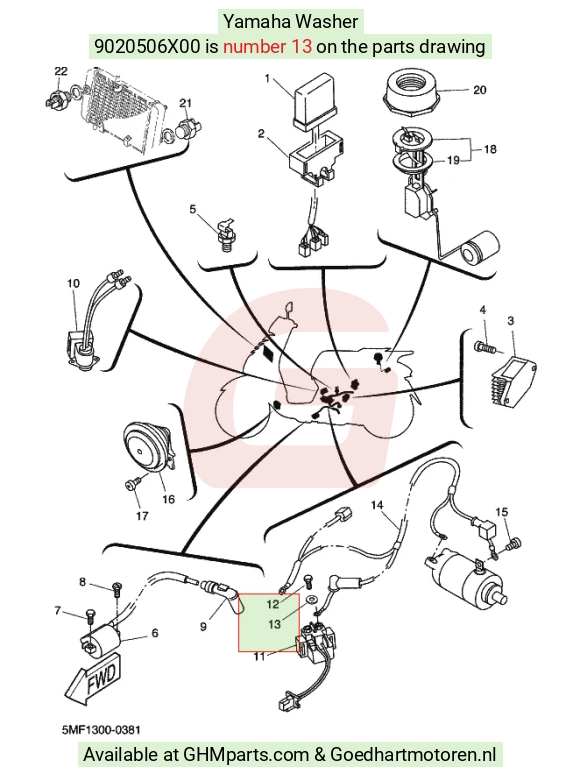 Yamaha Washer
9020506X00 is number 13 on the parts drawing

22
21
1
2
20
18
19
5
10
4
3
16
17
14
15
8
7
6
9
12
13
11
FWD

5MF1300-0381

Available at GHMparts.com & Goedhartmotoren.nl