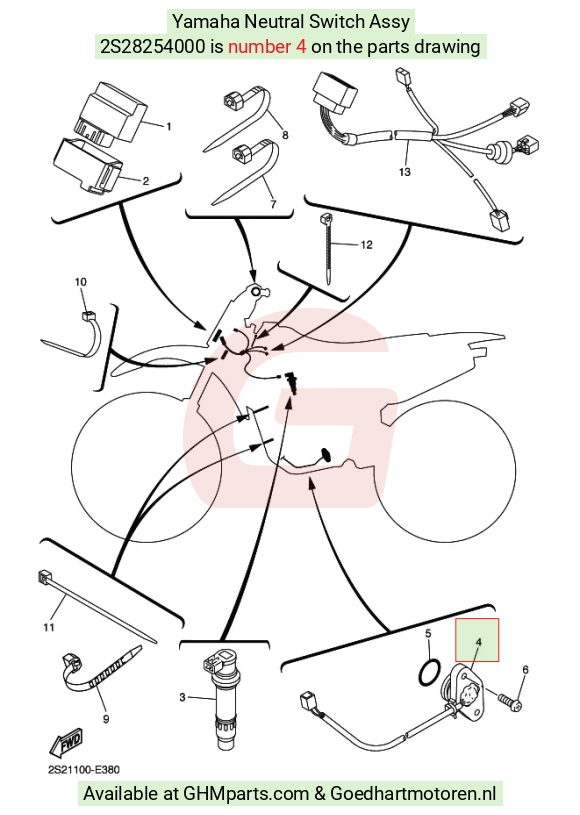 Yamaha Neutral Switch Assy
2S28254000 is number 4 on the parts drawing

1
2
8
7
13
12
10
11
9
3
5
4
6
FWD
2S21100-E380

Available at GHMparts.com & Goedhartmotoren.nl