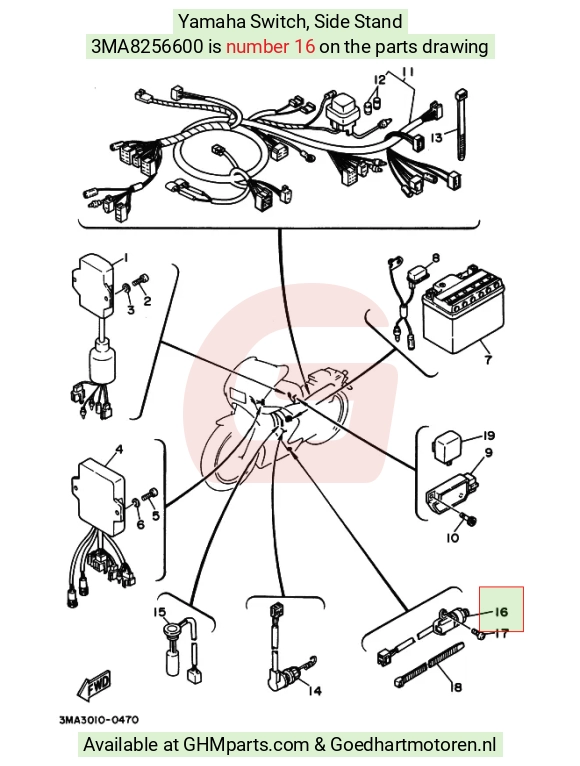 Yamaha Switch, Side Stand
3MA8256600 is number 16 on the parts drawing

12
11
13
1
3
2
8
7
4
6
5
19
9
10
15
14
16
17
18
FWD
3MA3010-0470

Available at GHMparts.com & Goedhartmotoren.nl