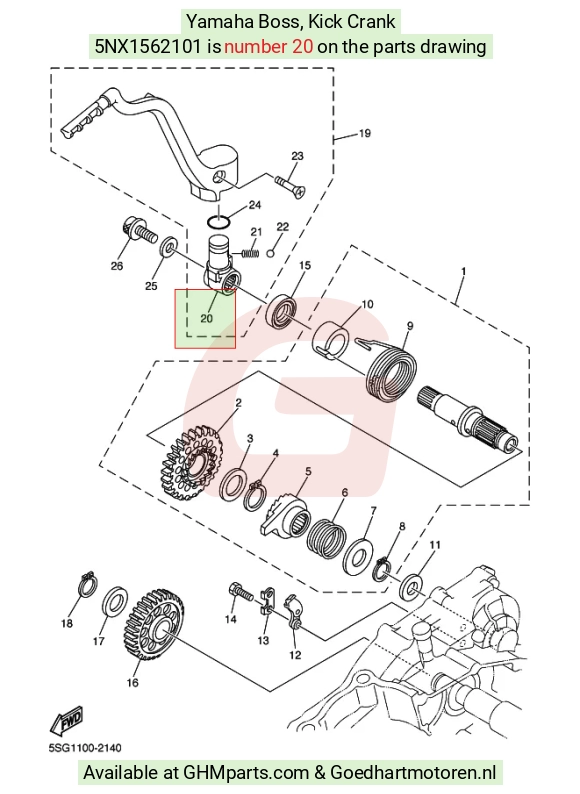 Yamaha Boss, Kick Crank
5NX1562101 is number 20 on the parts drawing

19
23
24
21
22
26
25
20
15
1
10
9
2
3
4
5
6
7
8
11
18
17
16
14
13
12
FWD
5SG1100-2140

Available at GHMparts.com & Goedhartmotoren.nl