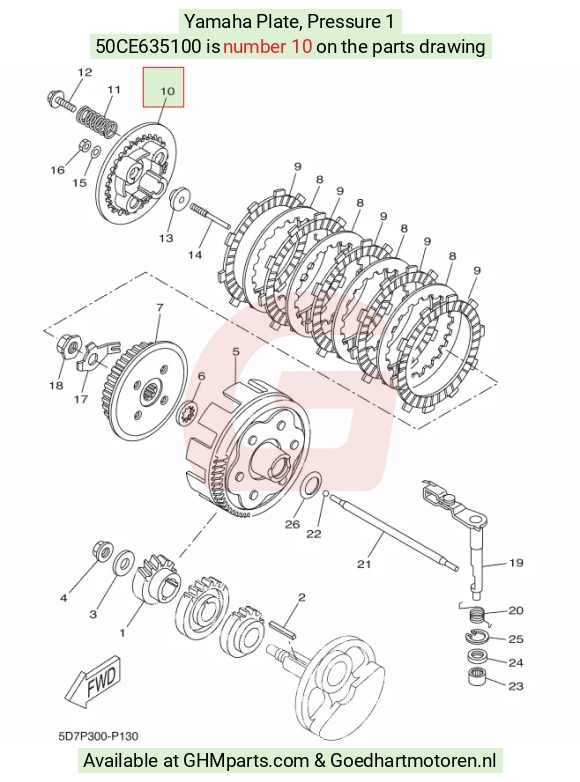 Yamaha Plate, Pressure 1
50CE635100 is number 10 on the parts drawing

12
11
10
16
15
13
14
9
8
9
8
9
8
9
8
9
7
18
17
6
5
26
22
21
19
20
25
24
23
4
3
1
2
FWD

5D7P300-P130

Available at GHMparts.com & Goedhartmotoren.nl