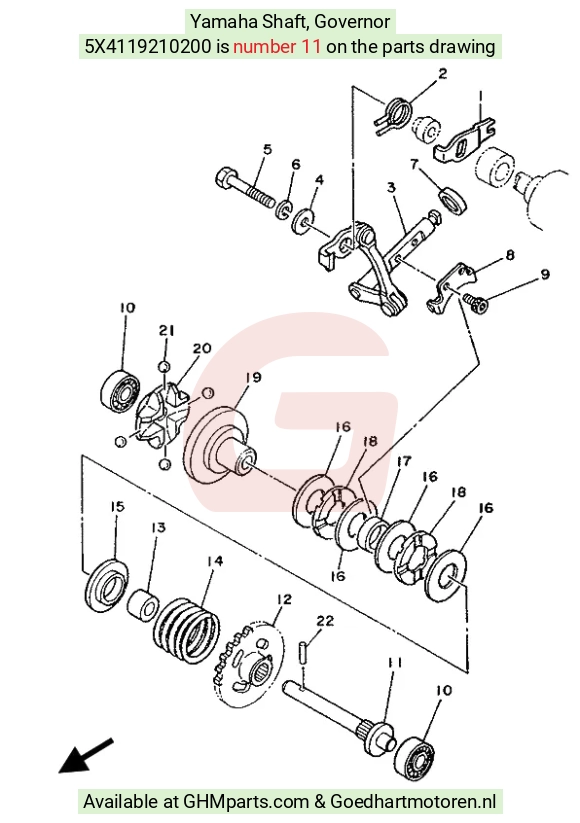 Yamaha Shaft, Governor
5X4119210200 is number 11 on the parts drawing

2
1
5
6
4
7
3
8
9
10
21
20
19
16
18
17
16
18
16
16
15
13
14
12
22
11
10

Available at GHMparts.com & Goedhartmotoren.nl